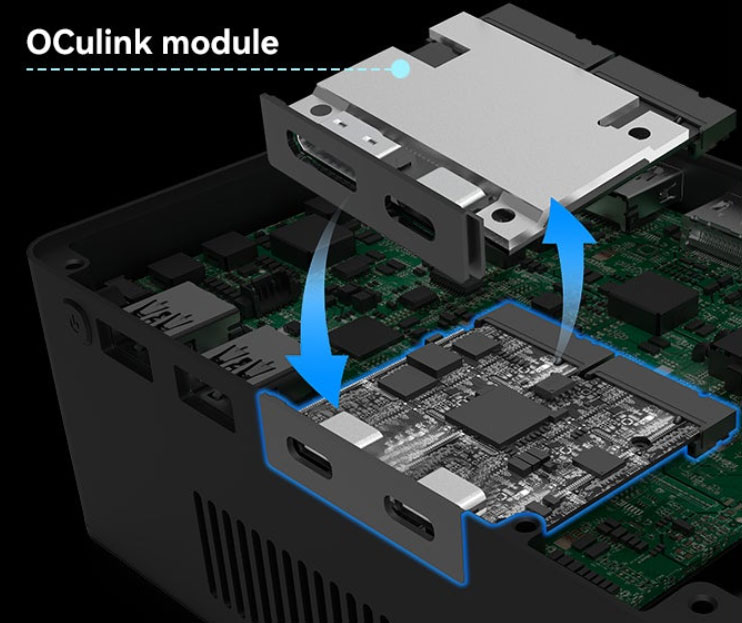 OCulink module